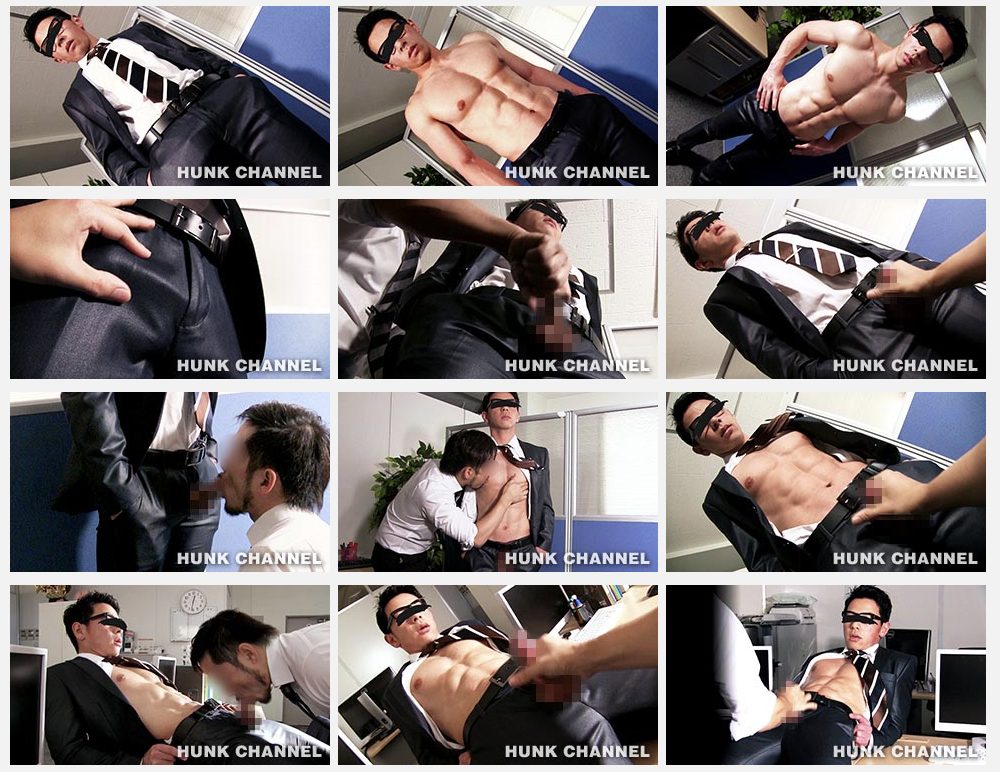 HUNK CHANNEL
HUNK CHANNEL
HUNK CHANNEL
HUNK CHANNEL
HUNK CHANNEL
HUNK CHANNEL
HUNK CHANNEL
HUNK CHANNEL
HUNK CHANNEL
HUNK CHANNEL
HUNK CHANNEL
HUNK CHANNEL